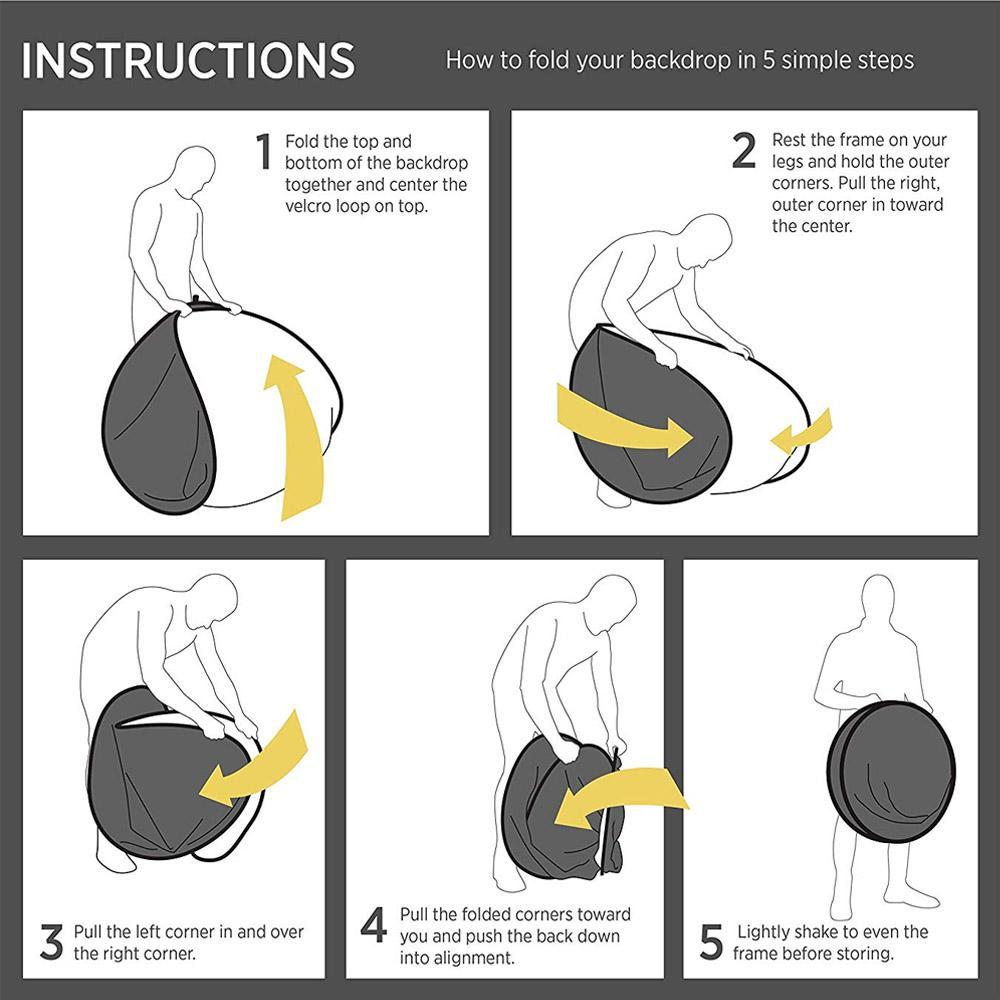 INSTRUCTIONS

How to fold your backdrop in 5 simple steps

1 Fold the top and bottom of the backdrop together and center the velcro loop on top.

2 Rest the frame on your legs and hold the outer corners. Pull the right, outer corner in toward the center.

3 Pull the left corner in and over the right corner.

4 Pull the folded corners toward you and push the back down into alignment.

5 Lightly shake to even the frame before storing.