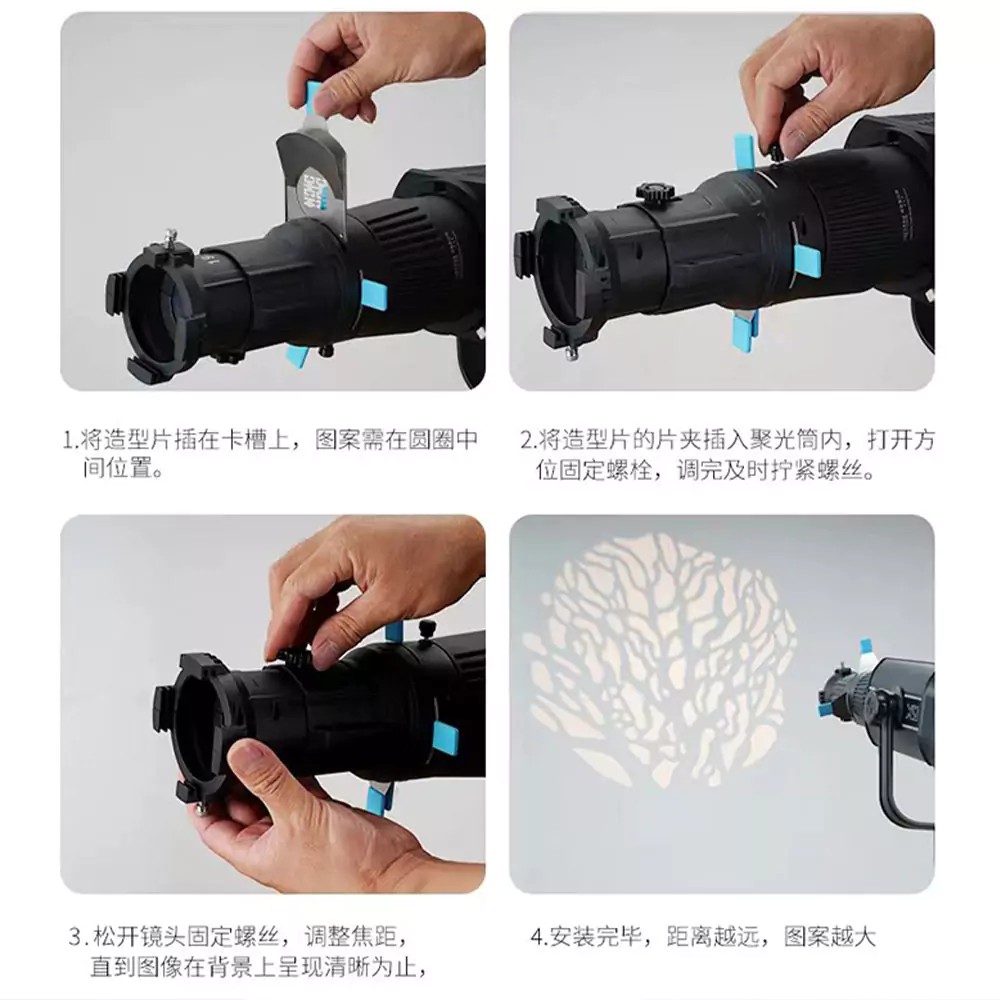 1.将造型片插在卡槽上，图案需在圆圈中间位置。

2.将造型片的片夹插入聚光筒内，打开方位固定螺栓，调完及时拧紧螺丝。

3. 松开镜头固定螺丝，调整焦距，直到图像在背景上呈现清晰为止，

4.安装完毕，距离越远，图案越大