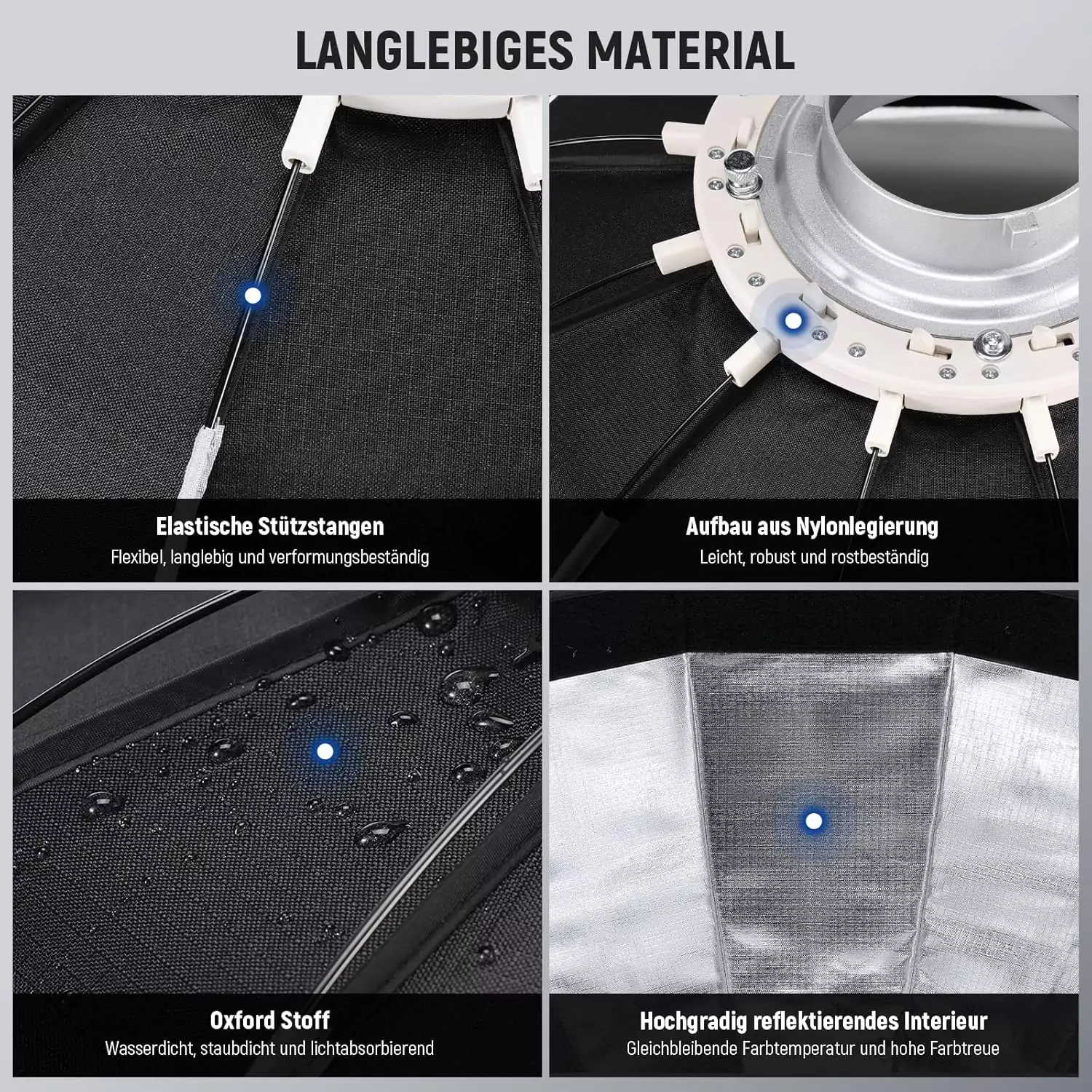 LANGLEBIGES MATERIAL

Elastische Stützstangen
Flexibel, langlebig und verformungsbeständig

Aufbau aus Nylonlegierung
Leicht, robust und rostbeständig

Oxford Stoff
Wasserdicht, staubdicht und lichtabsorbierend

Hochgradig reflektierendes Interieur
Gleichbleibende Farbtemperatur und hohe Farbtreue